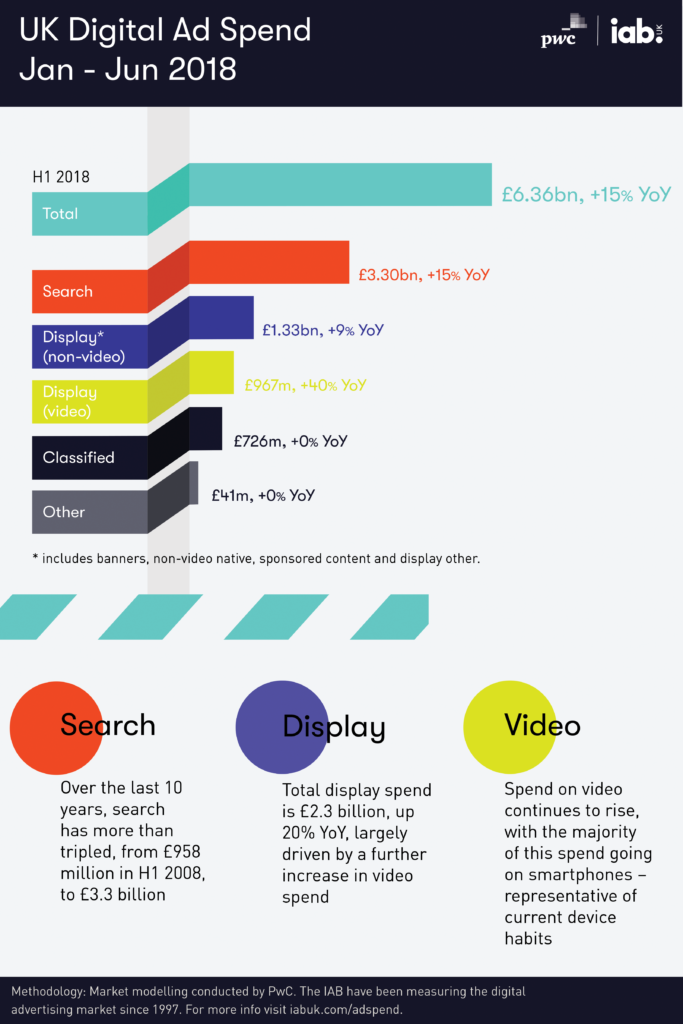 UK Digital Ad Spend
Jan - Jun 2018

pwc | iab. UK

H1 2018

Total
£6.36bn, +15% YoY

Search
£3.30bn, +15% YoY

Display* (non-video)
£1.33bn, +9% YoY

Display (video)
£967m, +40% YoY

Classified
£726m, +0% YoY

Other
£41m, +0% YoY

* includes banners, non-video native, sponsored content and display other.

Search
Over the last 10 years, search has more than tripled, from £958 million in H1 2008, to £3.3 billion

Display
Total display spend is £2.3 billion, up 20% YoY, largely driven by a further increase in video spend

Video
Spend on video continues to rise, with the majority of this spend going on smartphones – representative of current device habits

Methodology: Market modelling conducted by PwC. The IAB have been measuring the digital advertising market since 1997. For more info visit iabuk.com/adspend.